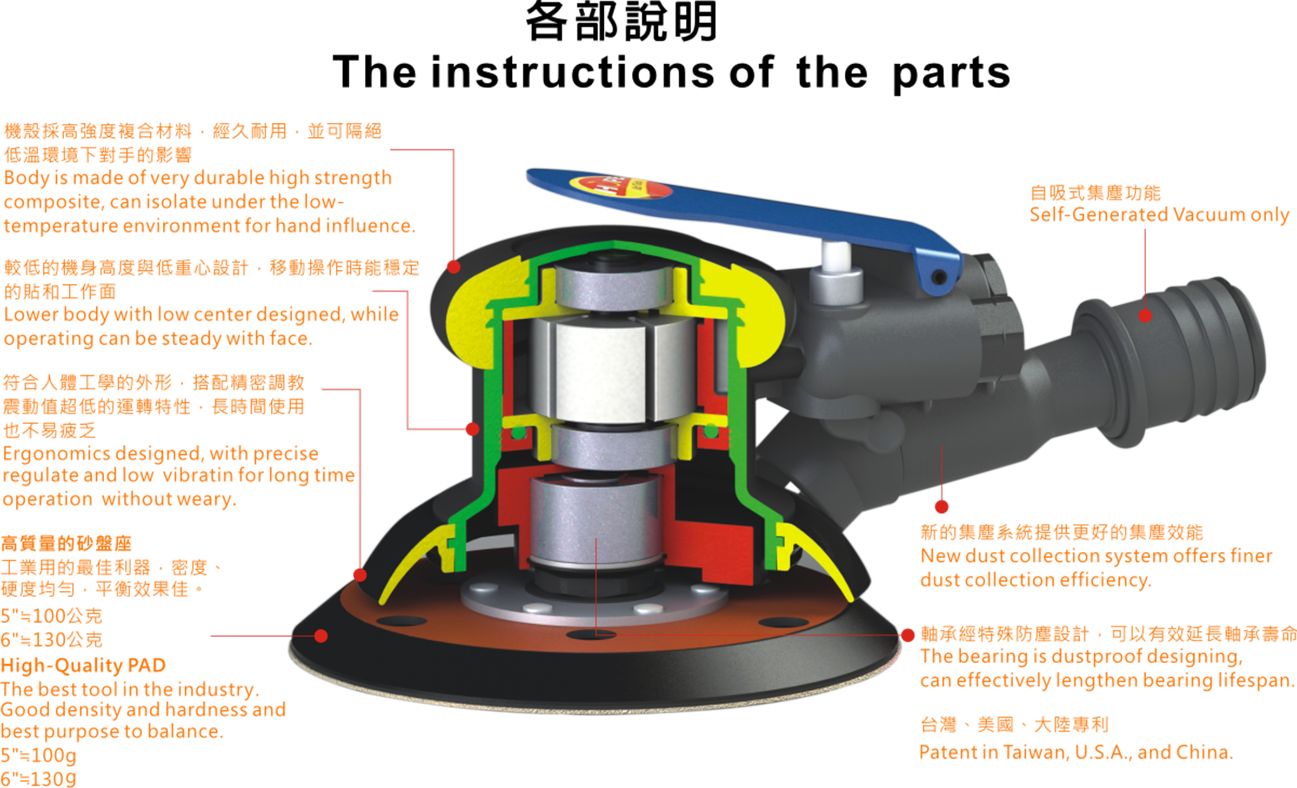 各部說明
The instructions of the parts

機殼採高強度複合材料，經久耐用，並可隔絕低溫環境下對手的影響
Body is made of very durable high strength composite, can isolate under the low-temperature environment for hand influence.

較低的機身高度與低重心設計，移動操作時能穩定的貼和工作面
Lower body with low center designed, while operating can be steady with face.

符合人體工學的外形，搭配精密調教震動值超低的運轉特性，長時間使用也不易疲乏
Ergonomics designed, with precise regulate and low vibratin for long time operation without weary.

高質量的砂盤座
工業用的最佳利器，密度、硬度均勻，平衡效果佳。
5"≒100公克
6"≒130公克
High-Quality PAD
The best tool in the industry. Good density and hardness and best purpose to balance.
5"≒100g
6"≒130g

自吸式集塵功能
Self-Generated Vacuum only

新的集塵系統提供更好的集塵效能
New dust collection system offers finer dust collection efficiency.

軸承經特殊防塵設計，可以有效延長軸承壽命
The bearing is dustproof designing, can effectively lengthen bearing lifespan.

台灣、美國、大陸專利
Patent in Taiwan, U.S.A., and China.