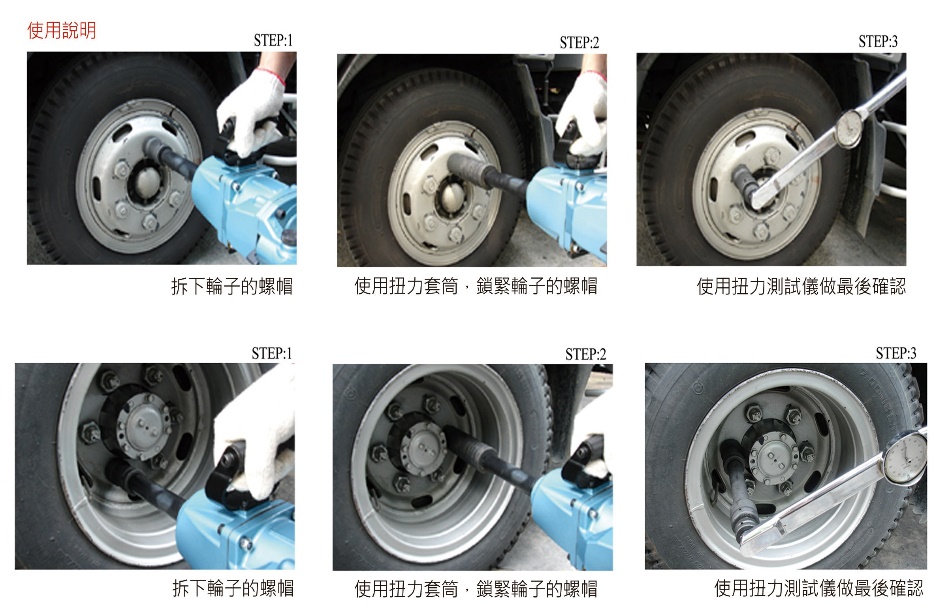 使用說明

STEP:1

拆下輪子的螺帽

STEP:2

使用扭力套筒，鎖緊輪子的螺帽

STEP:3

使用扭力測試儀做最後確認

STEP:1

拆下輪子的螺帽

STEP:2

使用扭力套筒，鎖緊輪子的螺帽

STEP:3

使用扭力測試儀做最後確認